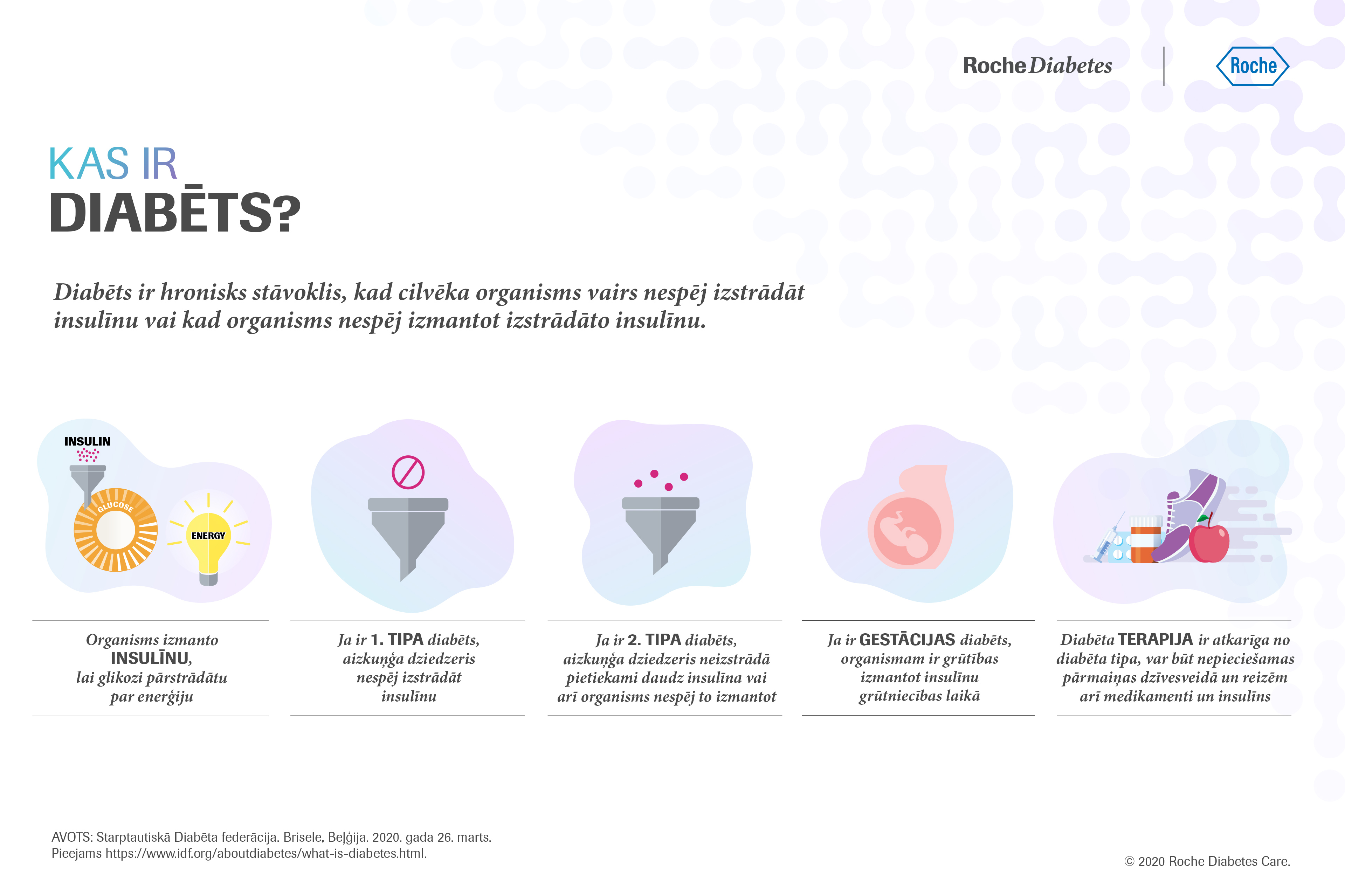 Roche Diabetes

Roche

KAS IR
DIABĒTS?

Diabēts ir hronisks stāvoklis, kad cilvēka organisms vairs nespēj izstrādāt insulīnu vai kad organisms nespēj izmantot izstrādāto insulīnu.

INSULIN

GLUCOSE

ENERGY

Organisms izmanto INSULĪNU, lai glikozi pārstrādātu par enerģiju

Ja ir 1. TIPA diabēts, aizkuņģa dziedzeris nespēj izstrādāt insulīnu

Ja ir 2. TIPA diabēts, aizkuņģa dziedzeris neizstrādā pietiekami daudz insulīna vai arī organisms nespēj to izmantot

Ja ir GESTĀCIJAS diabēts, organismam ir grūtības izmantot insulīnu grūtniecības laikā

Diabēta TERAPIJA ir atkarīga no diabēta tipa, var būt nepieciešamas pārmaiņas dzīvesveidā un reizēm arī medikamenti un insulīns

AVOTS: Starptautiskā Diabēta federācija. Brisele, Beļģija. 2020. gada 26. marts.
Pieejams https://www.idf.org/aboutdiabetes/what-is-diabetes.html.

© 2020 Roche Diabetes Care.